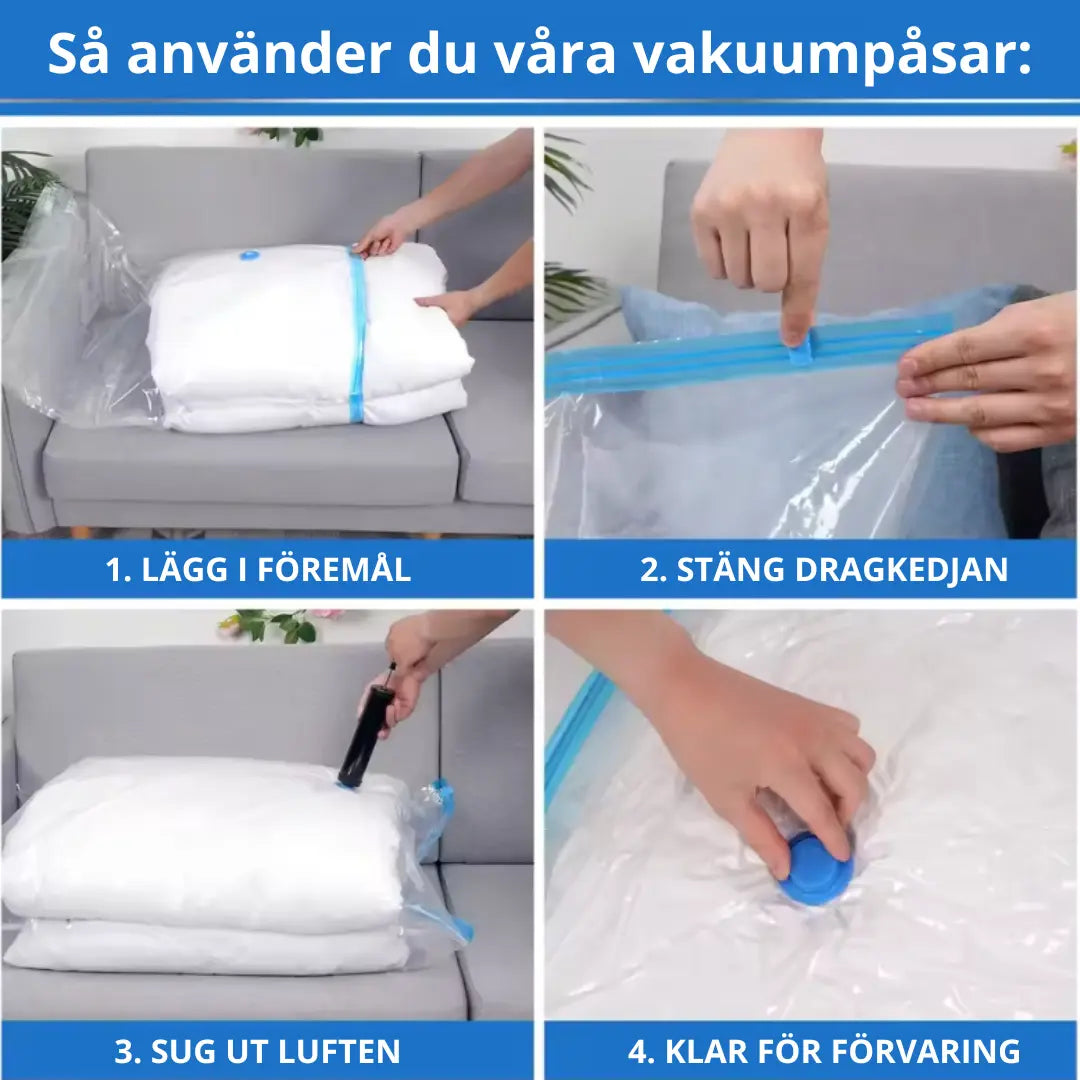 Så använder du våra vakuumpåsar:

1. LÄGG I FÖREMÅL

2. STÄNG DRAGKEDJAN

3. SUG UT LUFTEN

4. KLAR FÖR FÖRVARING